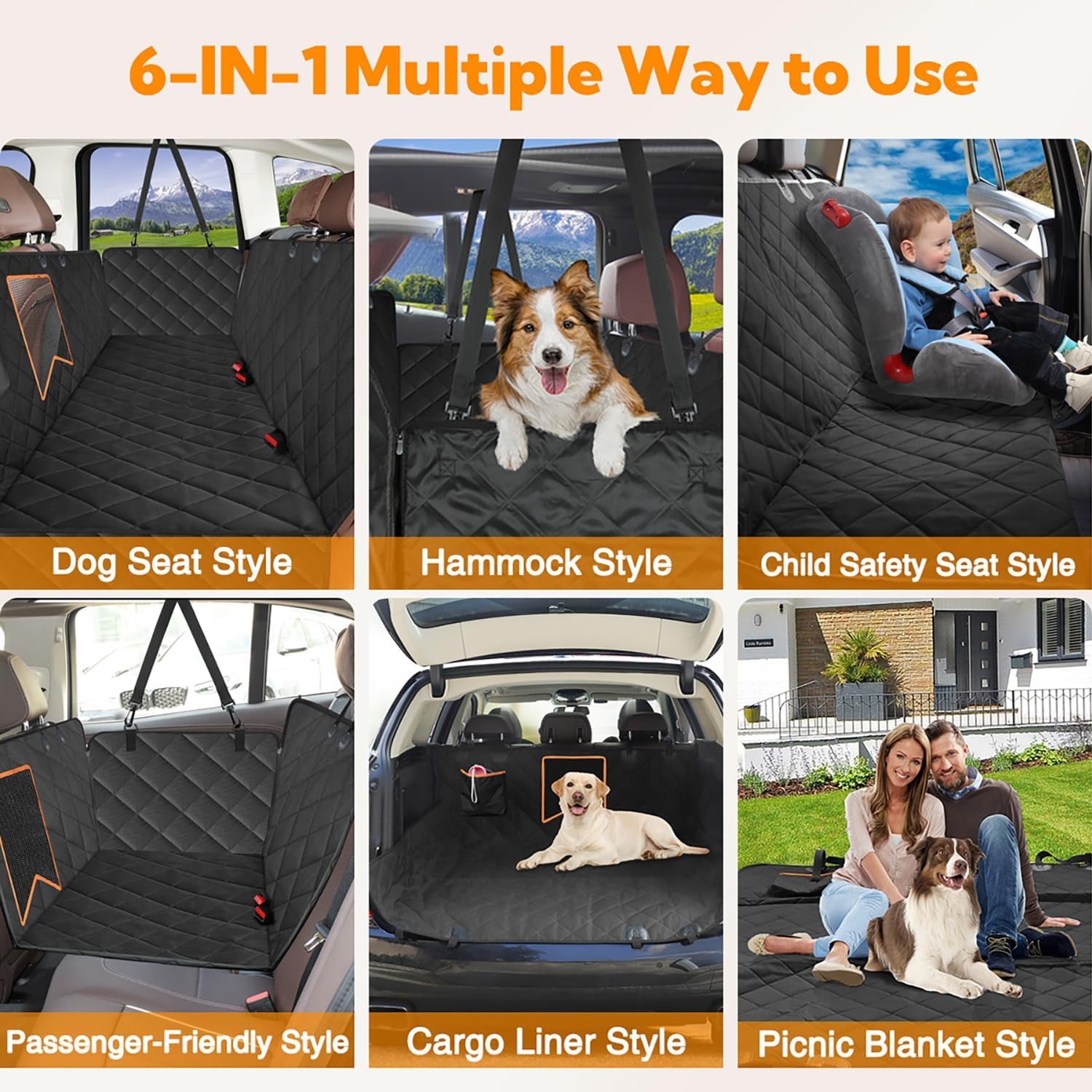 6-IN-1 Multiple Way to Use

Dog Seat Style

Hammock Style

Child Safety Seat Style

Passenger-Friendly Style

Cargo Liner Style

Picnic Blanket Style