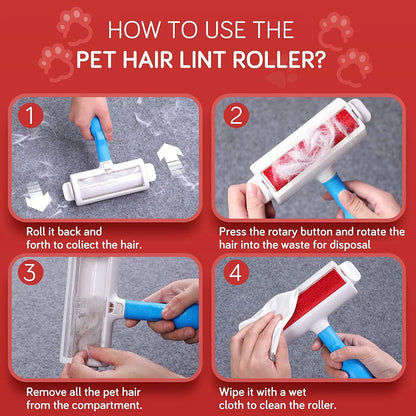 HOW TO USE THE
PET HAIR LINT ROLLER?

1

Roll it back and forth to coliect the hair.

2

Press the rotary button and rotate the hair into the waste for disposal

3

Remove all the pet hair from the compartment.

4

Wipe it with a wet cloth to clean the roller.