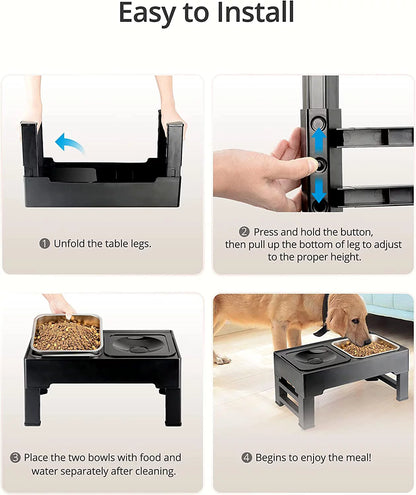 Easy to Install

❶ Unfold the table legs.

❷ Press and hold the button, then pull up the bottom of leg to adjust to the proper height.

❸ Place the two bowls with food and water separately after cleaning.

❹ Begins to enjoy the meal!